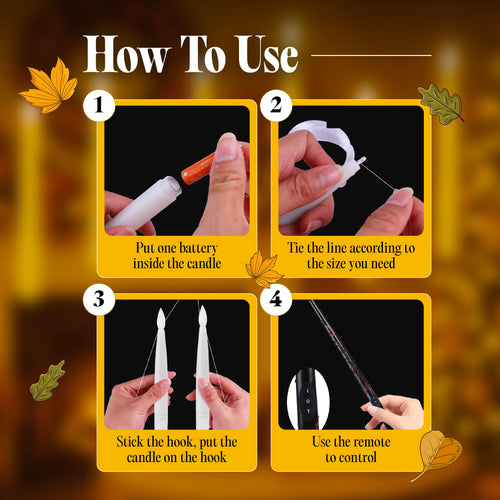 How To Use

1
Put one battery inside the candle

2
Tie the line according to the size you need

3
Stick the hook, put the candle on the hook

4
Use the remote to control