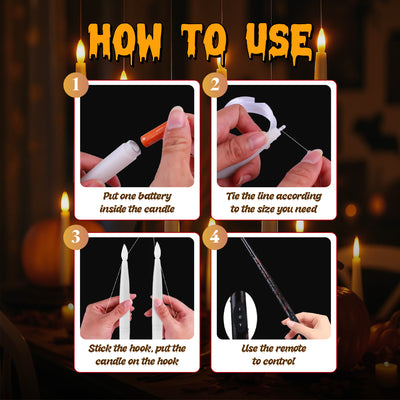 HOW TO USE

1
Put one battery inside the candle

2
Tie the line according to the size you need

3
Stick the hook, put the candle on the hook

4
Use the remote to control